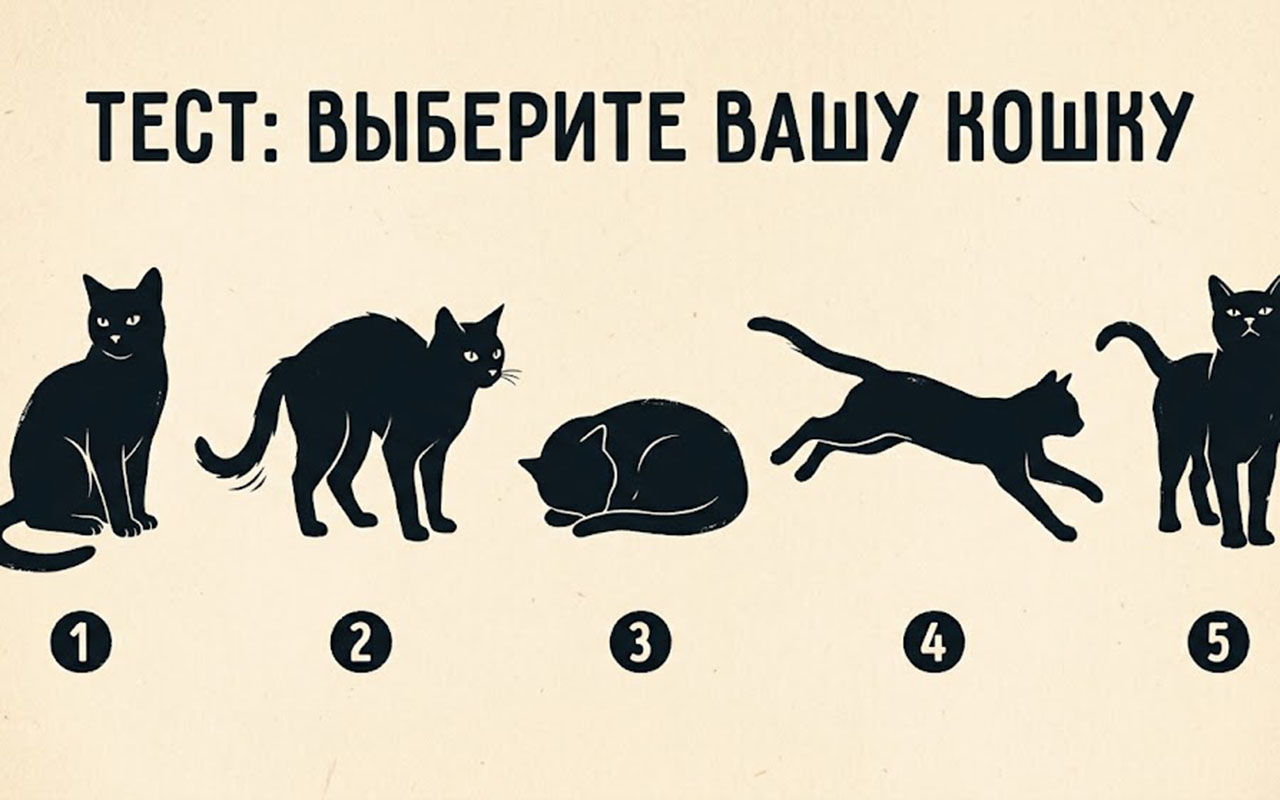 ТЕСТ: ВЫБЕРИТЕ ВАШУ КОШКУ

1

2

3

4

5