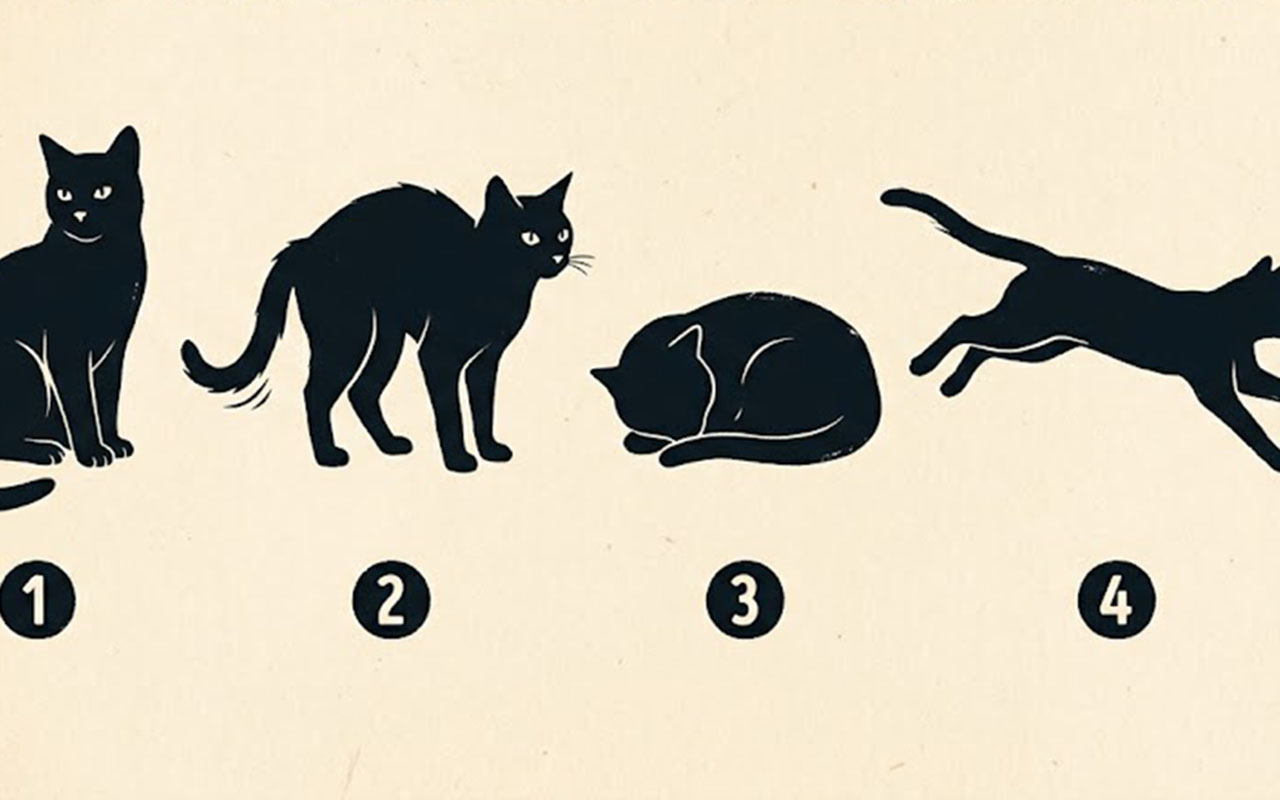 1

2

3

4